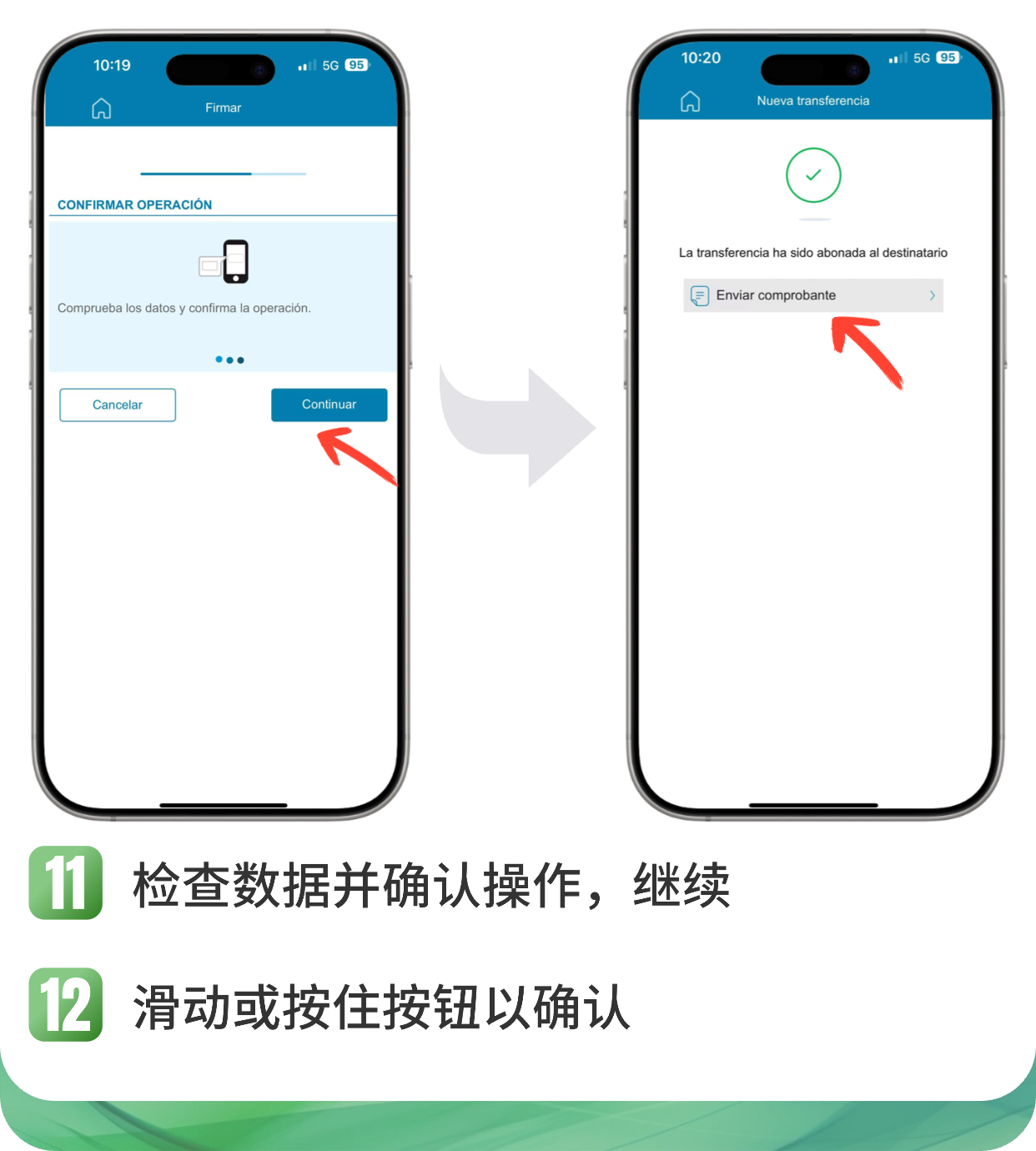 10:19

5G 95

Firmar

CONFIRMAR OPERACIÓN

Comprueba los datos y confirma la operación.

Cancelar

Continuar

10:20

5G 95

Nueva transferencia

La transferencia ha sido abonada al destinatario

Enviar comprobante

11 检查数据并确认操作，继续

12 滑动或按住按钮以确认